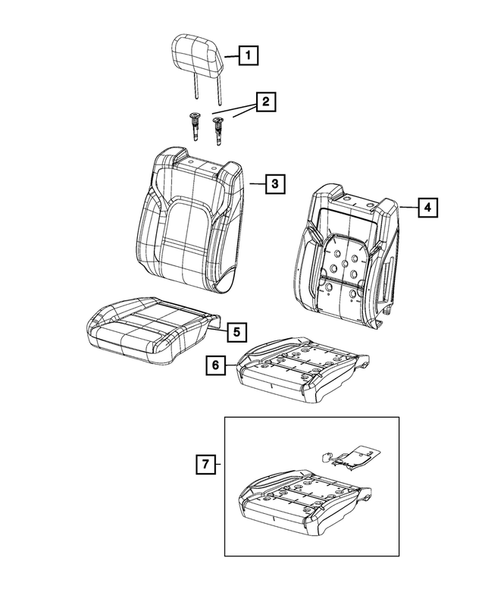 1
2
3
4
5
6
7