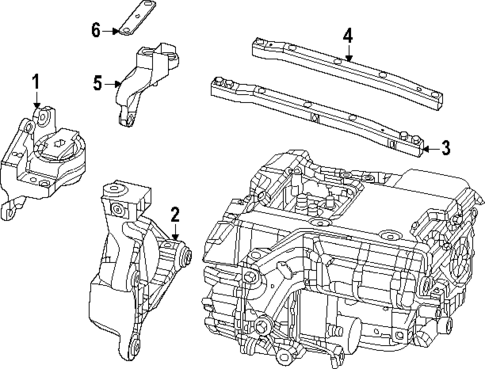 6
4
5
1
3
2