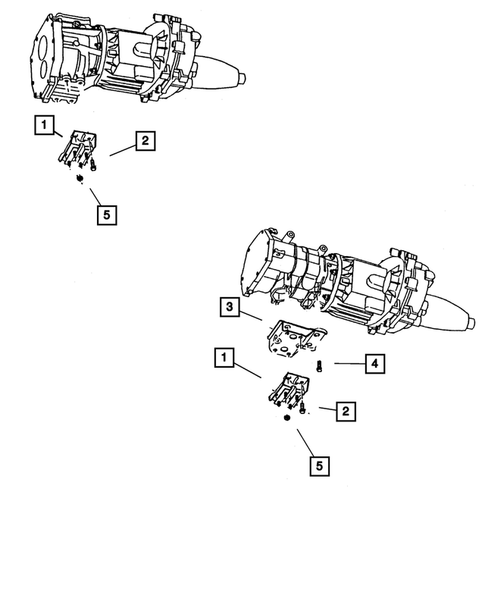 1
2
5
3
1
4
2
5