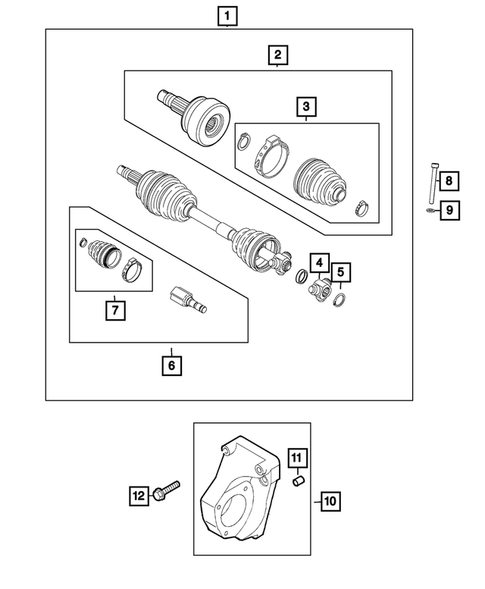 1
2
3
8
9
4
5
7
6
11
12
10