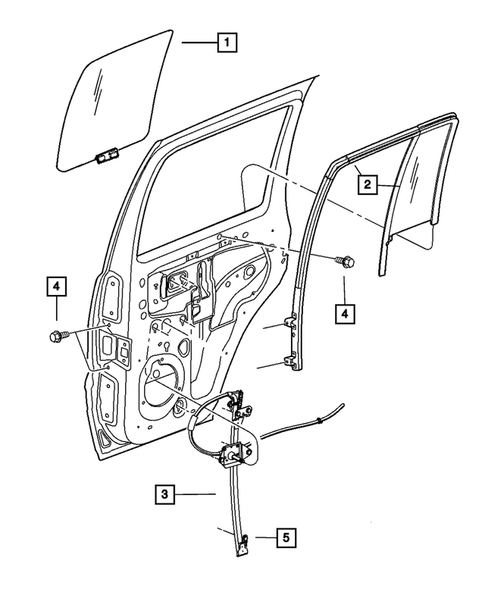 1
2
4
4
3
5