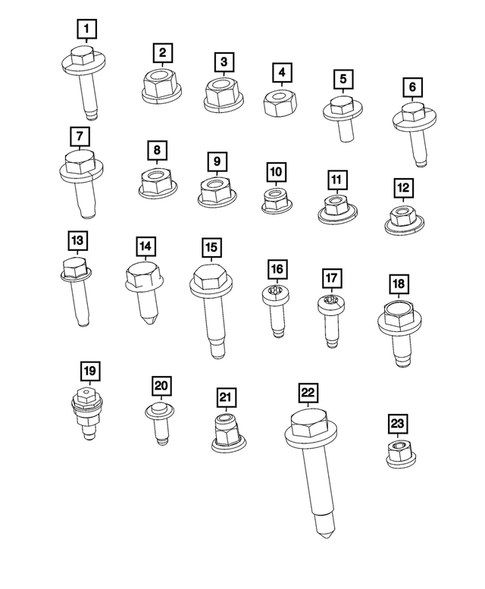 1
2
3
4
5
6
7
8
9
10
11
12
13
14
15
16
17
18
19
20
21
22
23