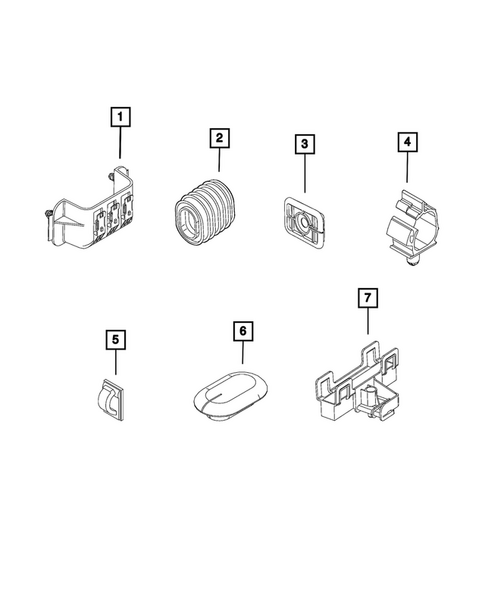 1
2
3
4
5
6
7