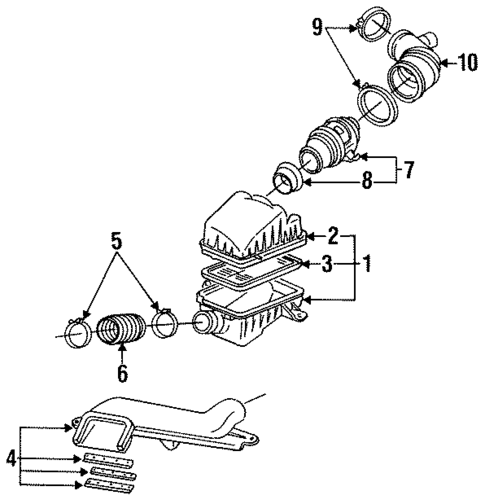 9
10
7
8
2
3
1
5
6
4