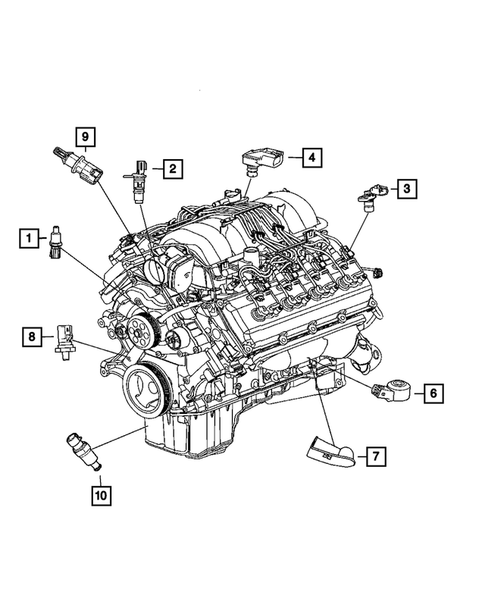 9
2
4
3
1
8
6
7
10