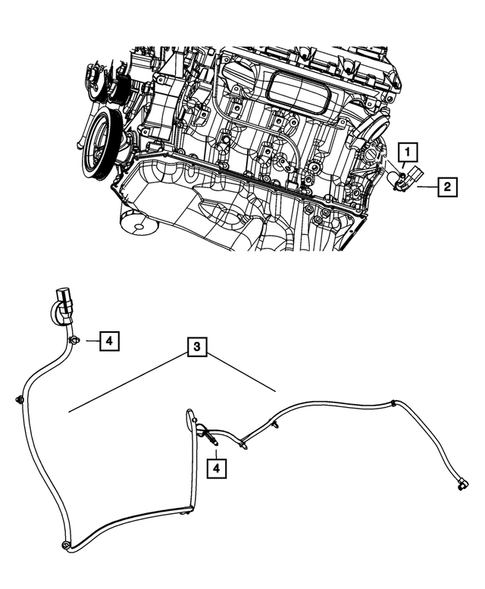 1
2
4
3
4