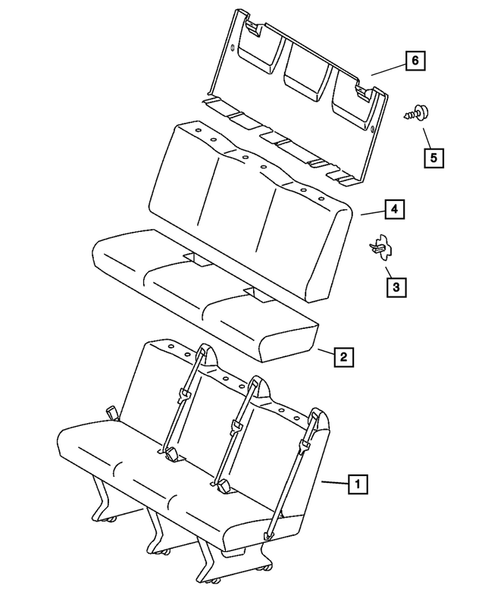 6
5
4
3
2
1