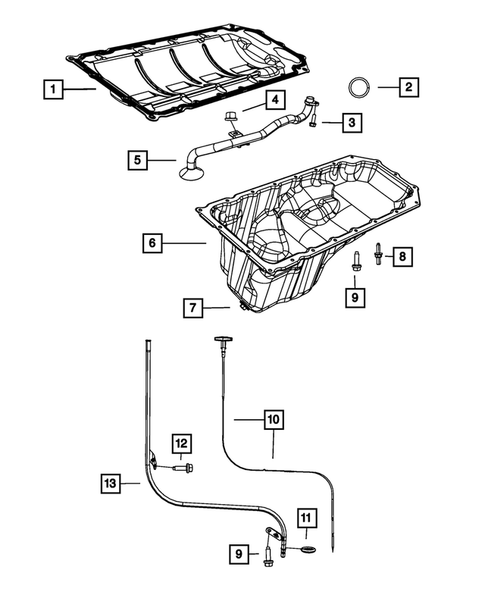 1
2
4
3
5
6
8
9
7
10
12
13
11
9