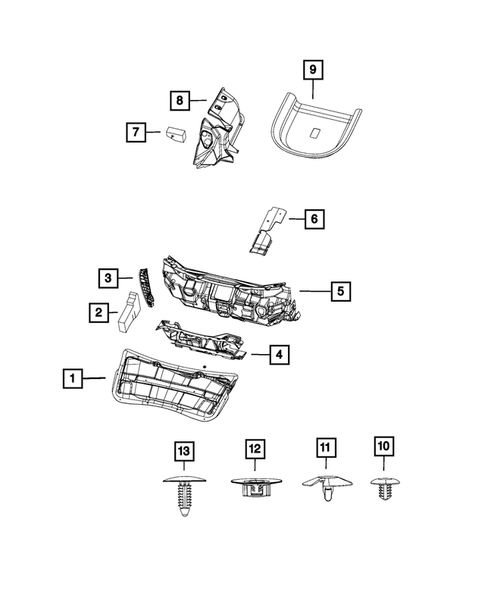 9

8

7

6

3

5

2

4

1

13

12

11

10