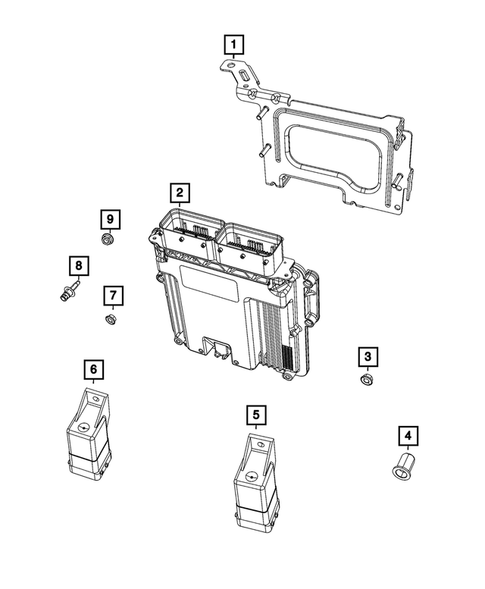 1
2
9
8
7
3
6
5
4