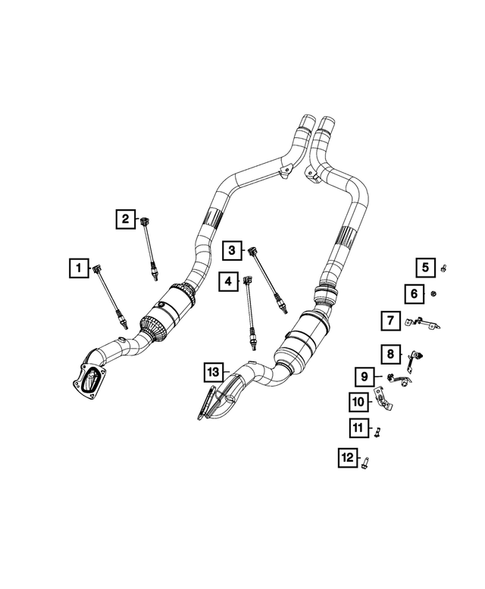 2
1
3
4
5
6
7
8
9
10
11
12
13