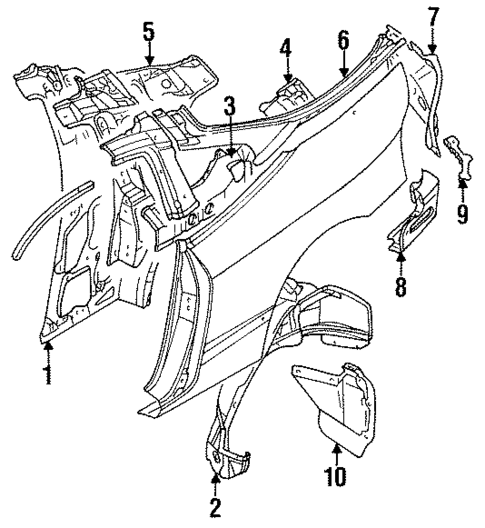 5
4
6
7
3
9
8
1
10
2