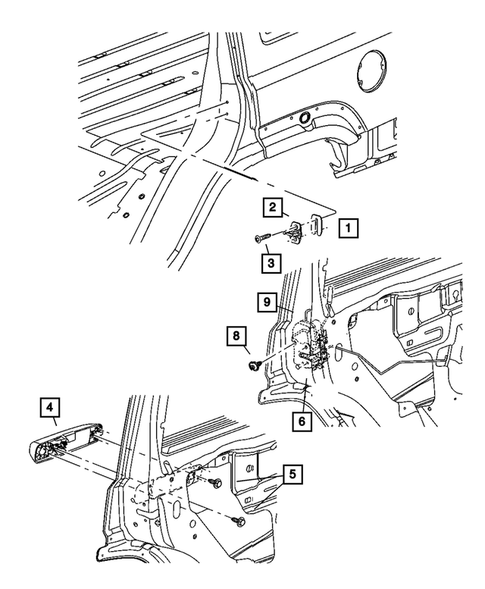 2
1
3
9
8
6
4
5