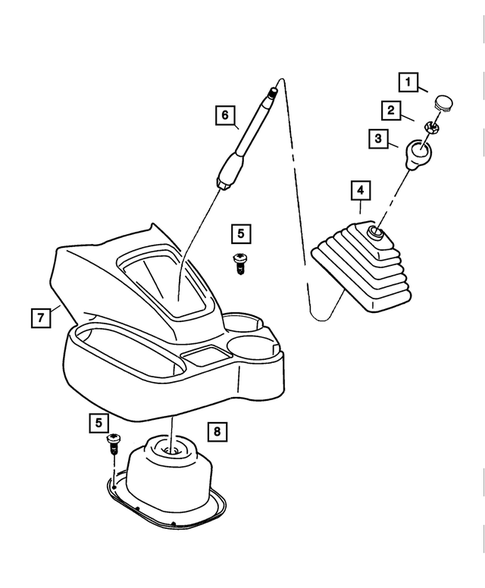 1
2
3
6
4
5
7
5
8