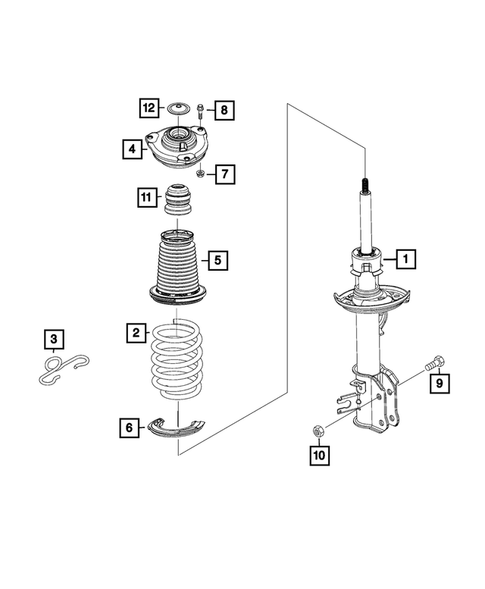 12
8
4
7
11
5
1
2
3
9
6
10