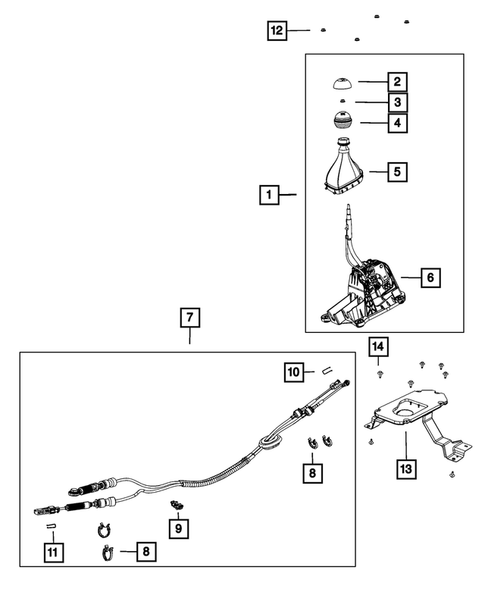 12

2

3

4

5

1

6

7

14

10

8

13

9

11

8