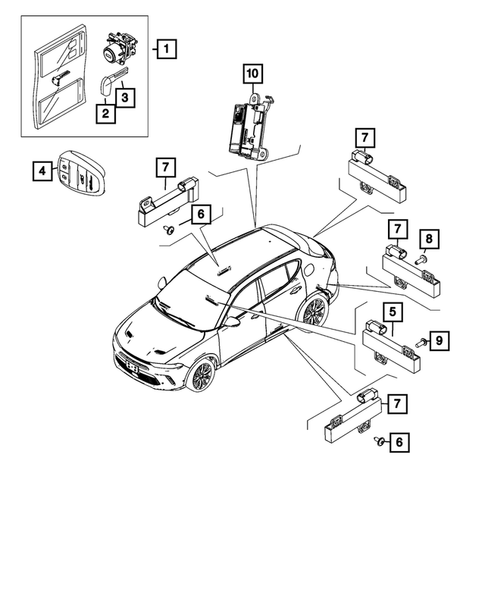 1
2
3
10
4
7
7
6
7
8
5
9
7
6