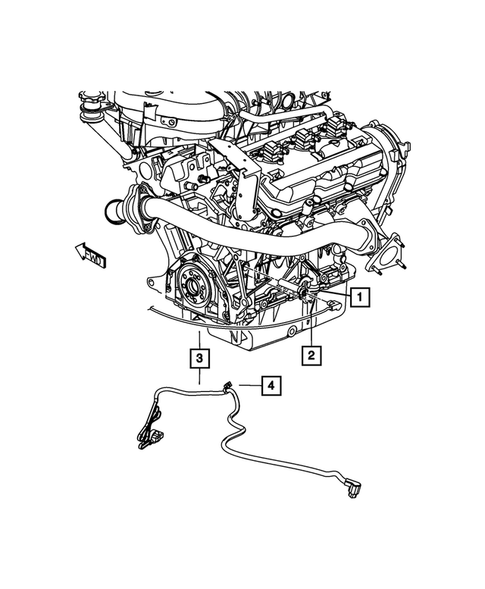 FWD

1

2

3

4