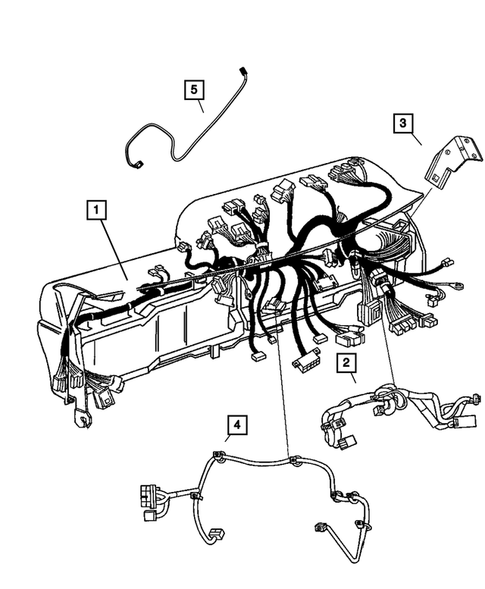 5
3
1
2
4