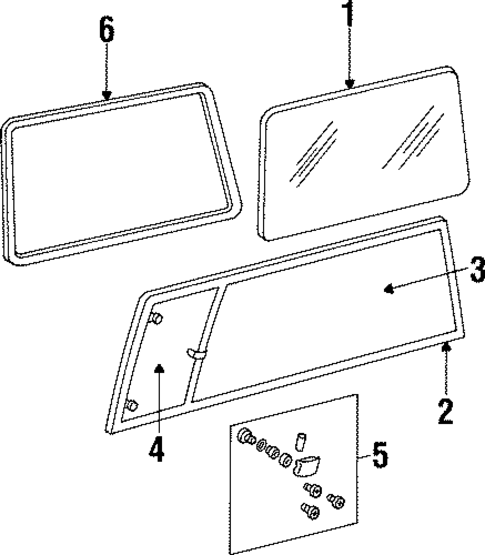 6
1
3
2
4
5