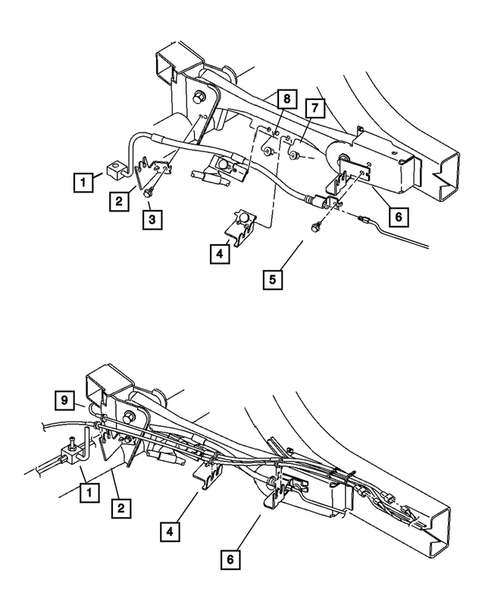 8
7
1
2
3
6
4
5
9
1
2
4
6