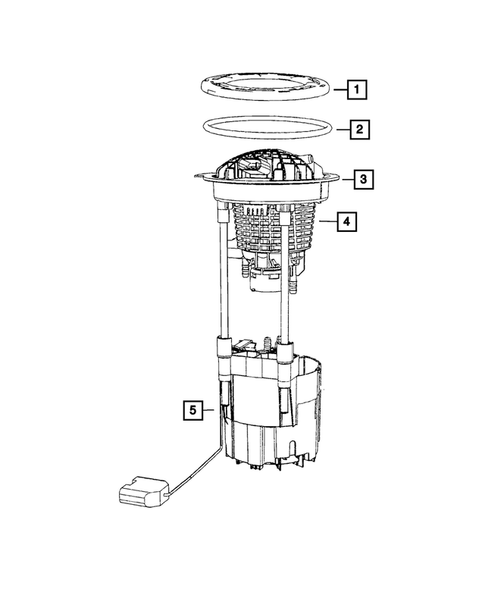 1
2
3
4
5