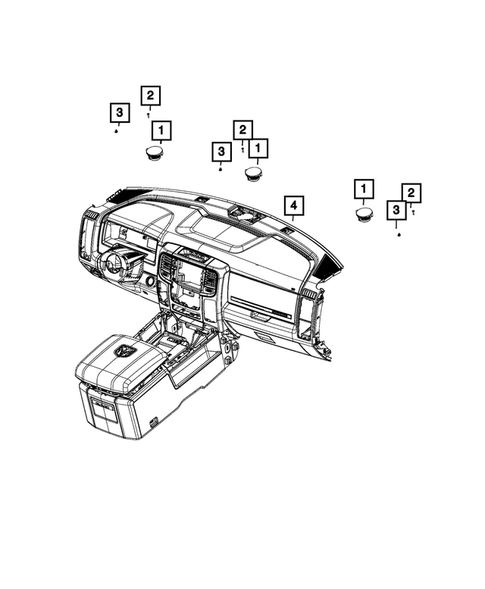 2
3
1
2
3
1
4
1
2
3