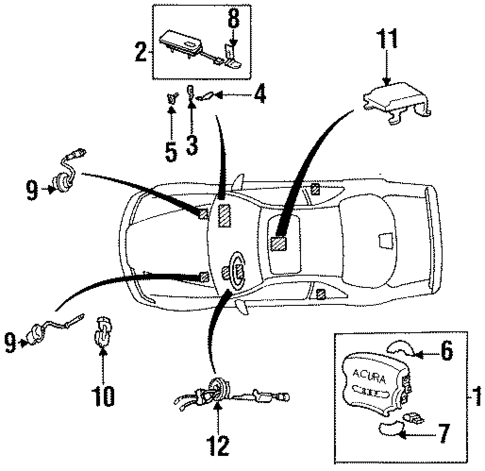 8
2
11
4
5
3
9
9
10
12
6
ACURA
1
7