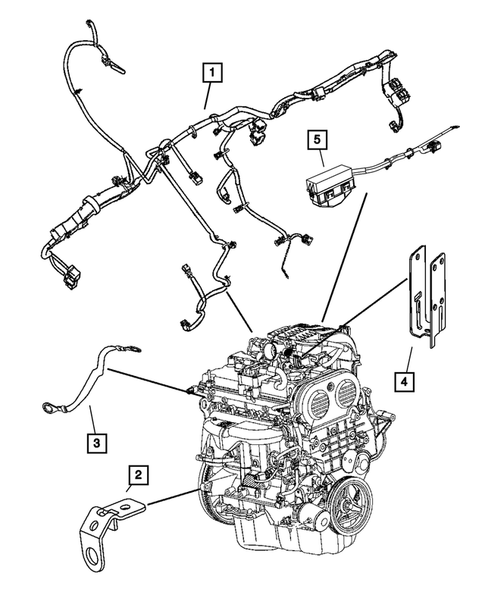 1
5
4
3
2