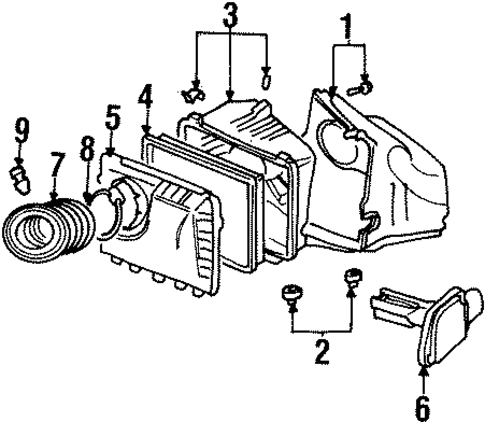 3
1
4
5
9
8
7
2
6