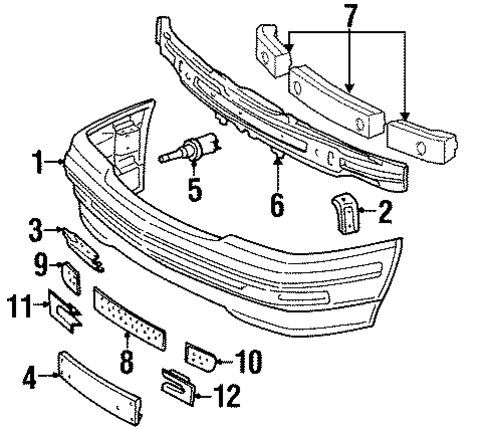 7
1
5
6
2
3
9
11
8
10
4
12