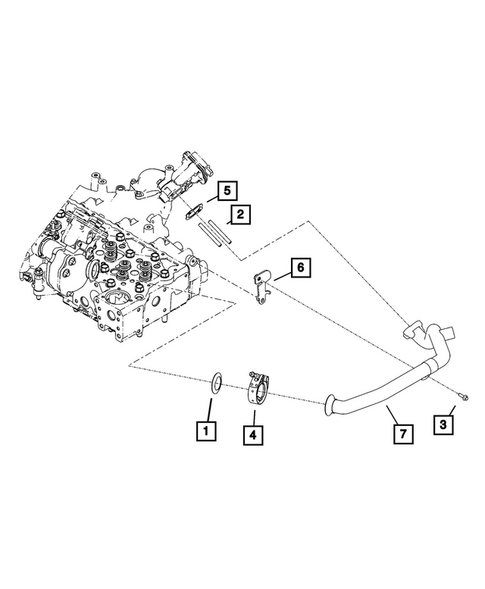 5
2
6
1
4
7
3