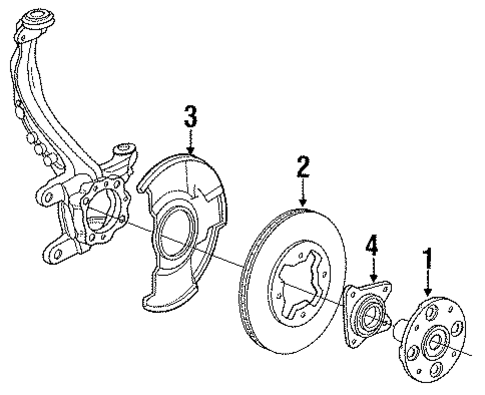 3
2
4
1