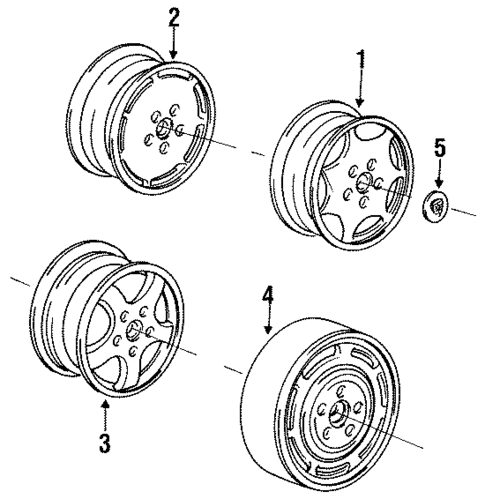 2
1
5
4
3