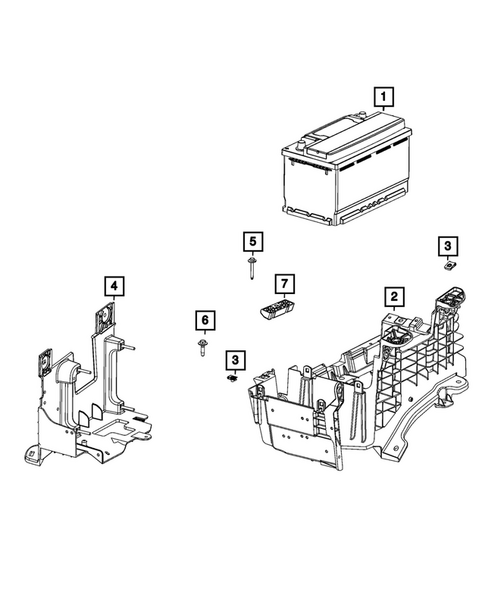 1
5
3
4
7
2
6
3