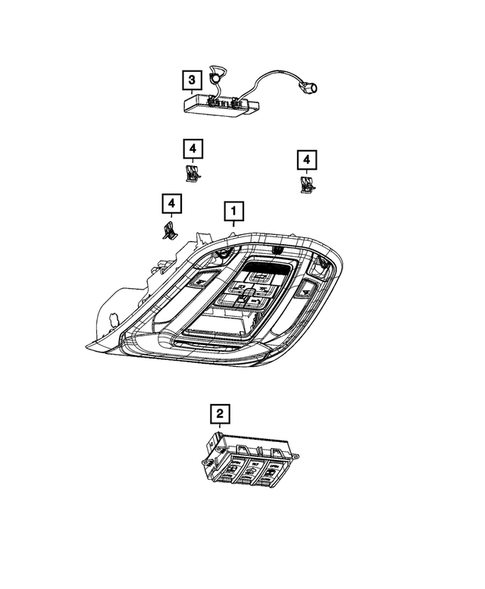 3

4

4

4

1

2