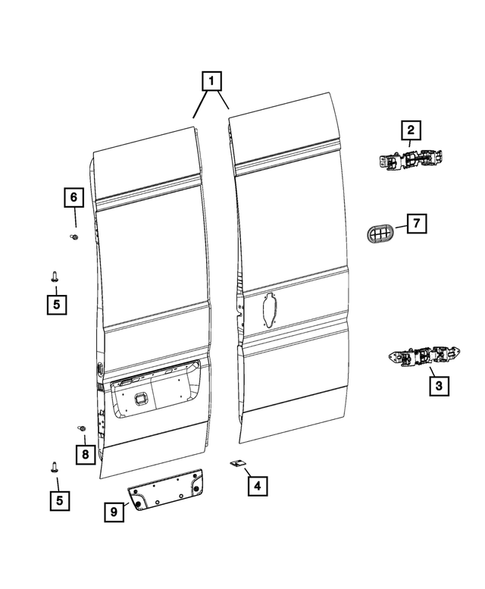 1
2
6
7
5
3
8
4
5
9