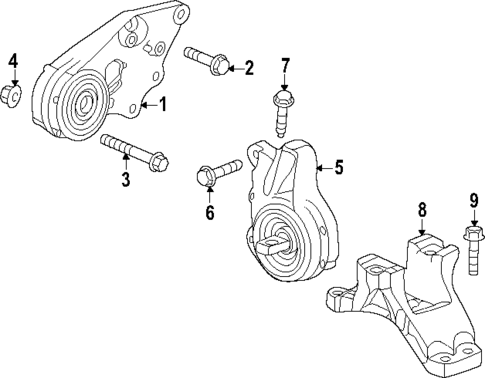 4
2
7
1
3
5
6
8
9