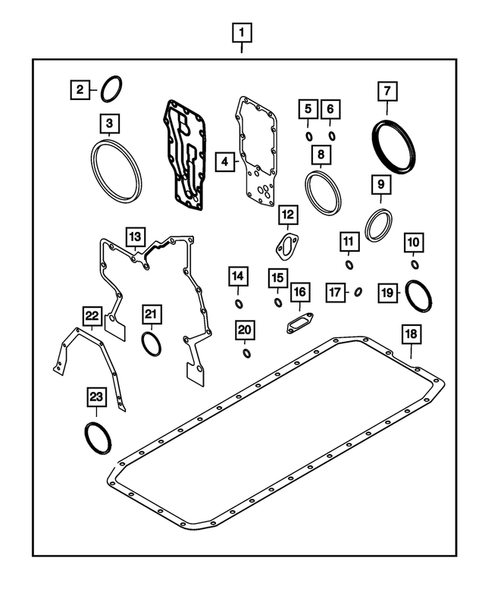 1
2
3
4
5
6
7
8
9
12
13
11
10
14
15
16
17
19
22
21
20
18
23