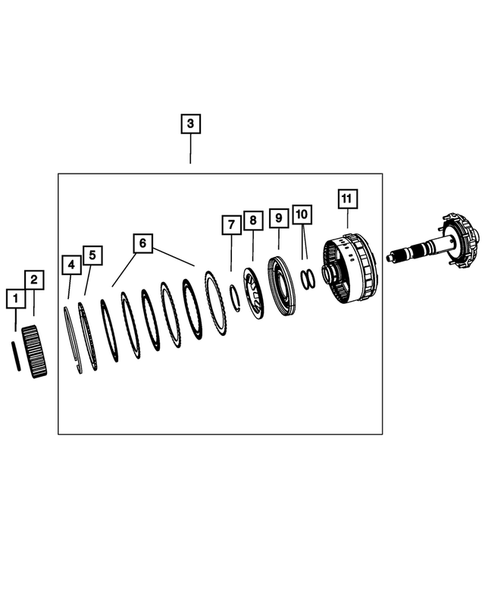 3
1
2
4
5
6
7
8
9
10
11