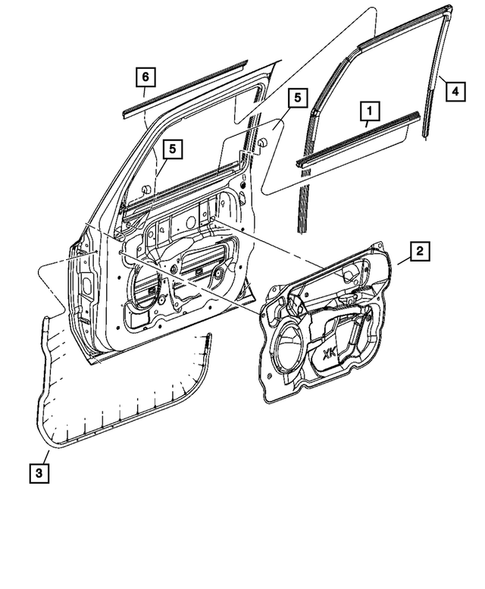 6
5
5
1
4
2
XK
3