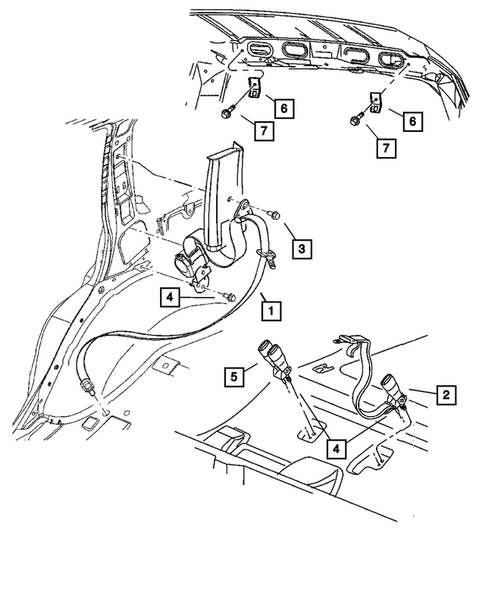 6
7
6
7
3
4
1
5
2
4