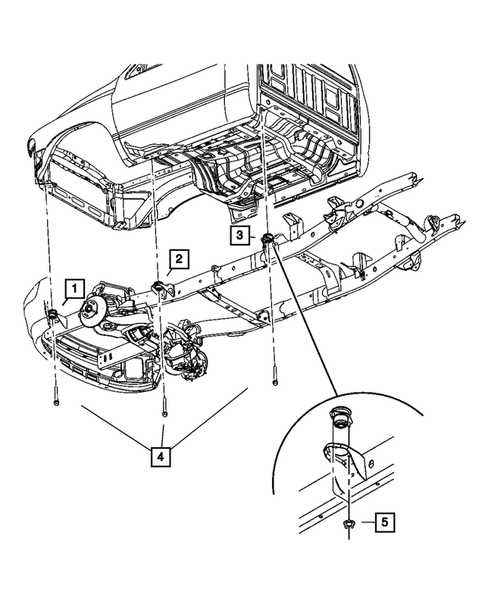 3
2
1
4
5