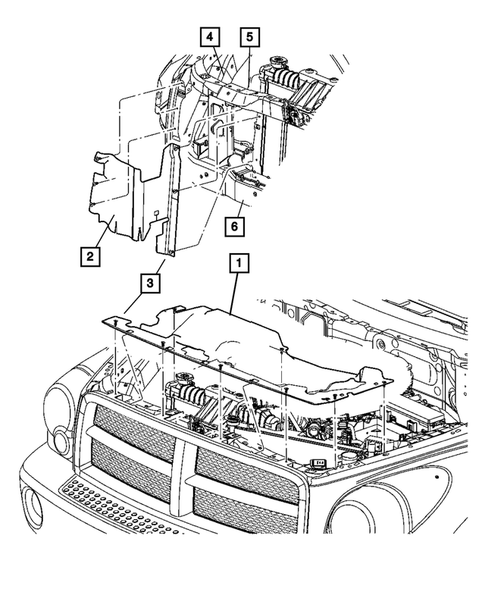 4
5
6
2
3
1