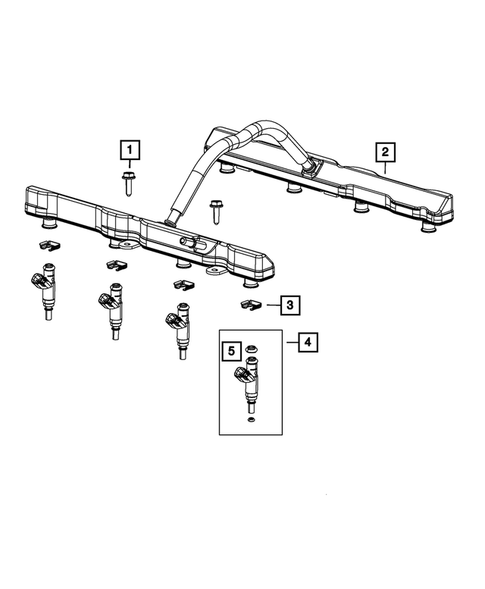 1
2
3
4
5