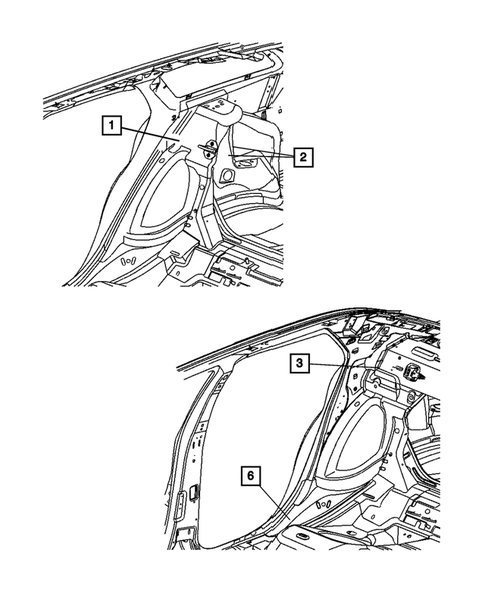 1
2
3
6