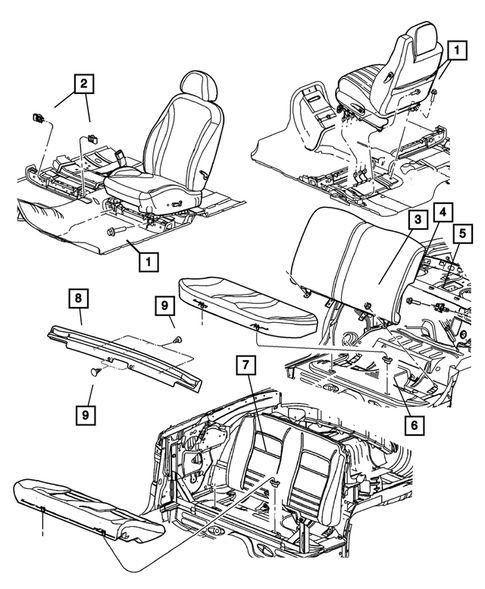 2
1
1
3
4
5
8
9
9
7
6