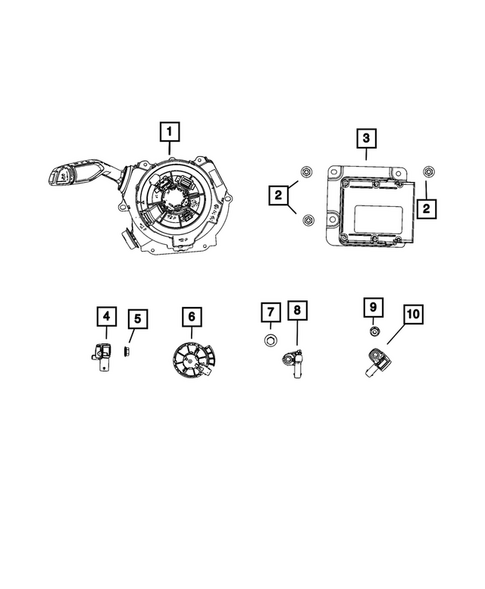 1
3
2
2
4
5
6
7
8
9
10