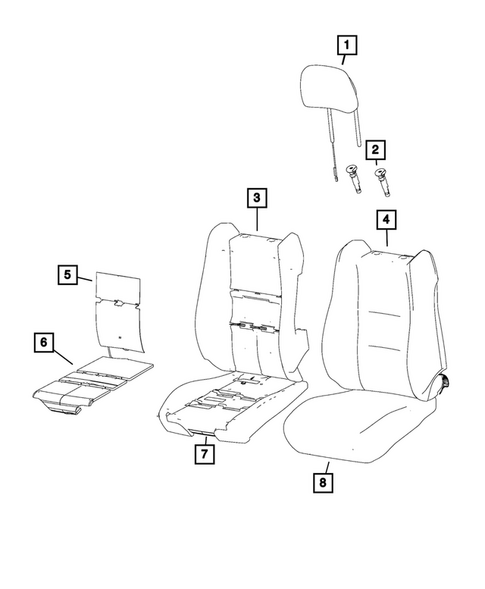 1
2
3
4
5
6
7
8