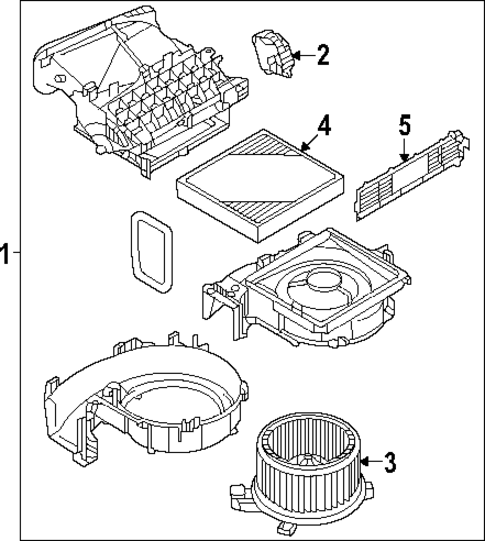 2
4
5
1
3